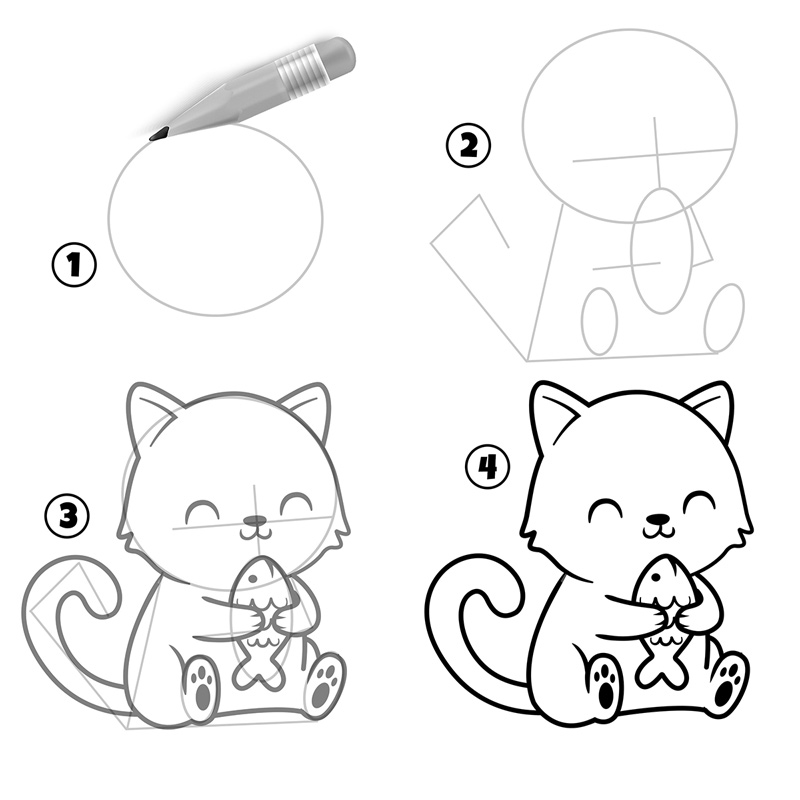 1
2
3
4