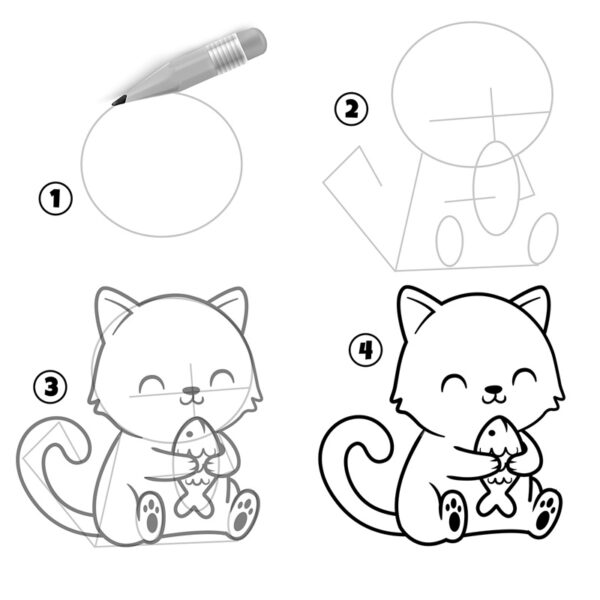 1
2
3
4